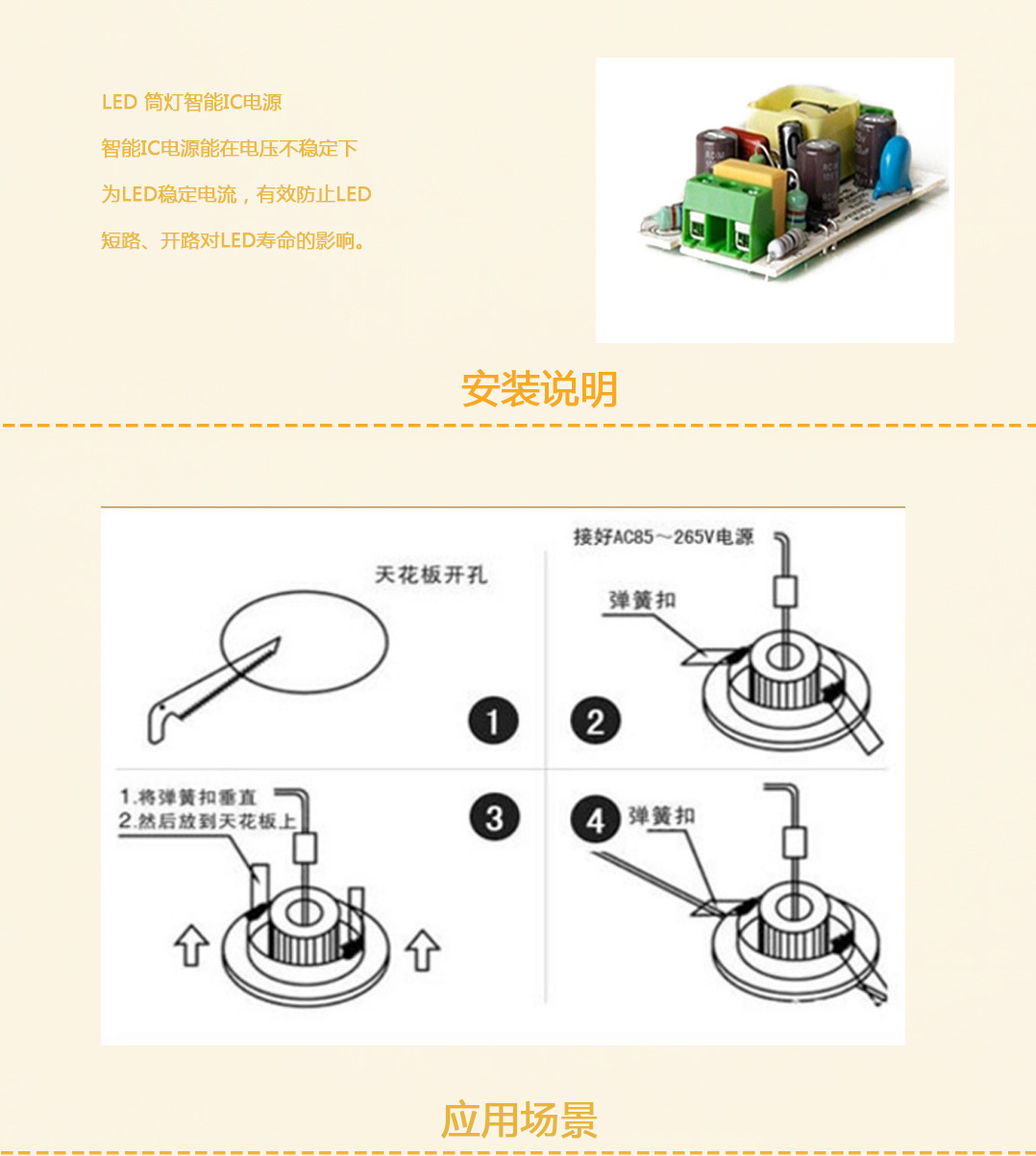 LED 筒灯智能IC电源

智能IC电源能在电压不稳定下

为LED稳定电流，有效防止LED

短路、开路对LED寿命的影响。

安装说明

天花板开孔

1

接好AC85～265V电源

弹簧扣

2

1.将弹簧扣垂直
2.然后放到天花板上

3

4 弹簧扣

应用场景