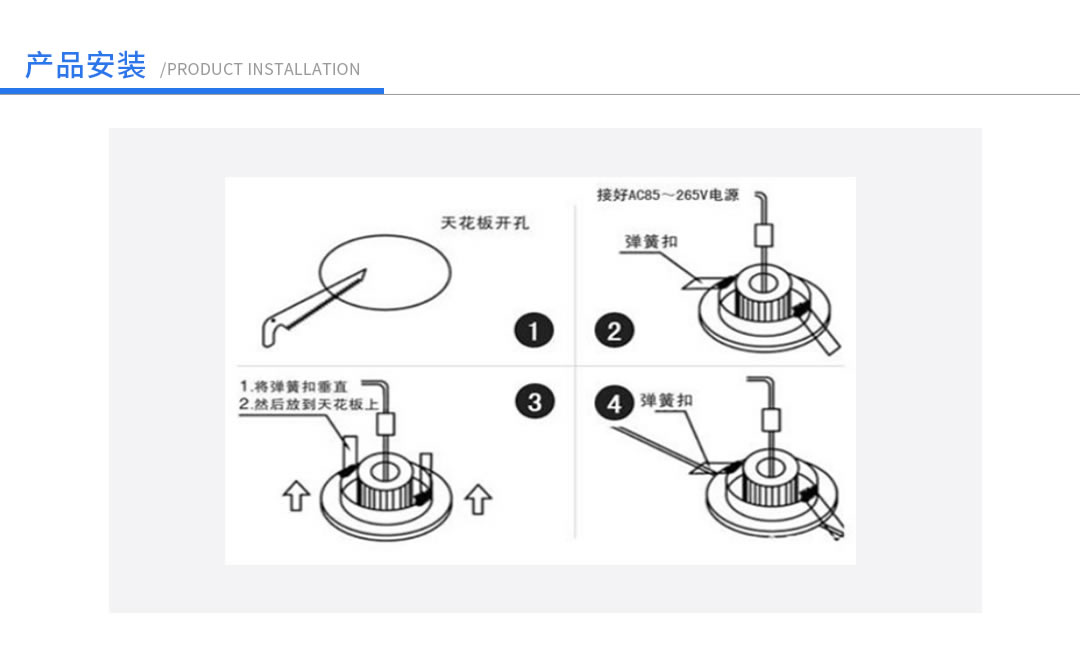 产品安装 /PRODUCT INSTALLATION

天花板开孔

1

接好AC85～265V电源

弹簧扣

2

1.将弹簧扣垂直
2.然后放到天花板上

3

4 弹簧扣